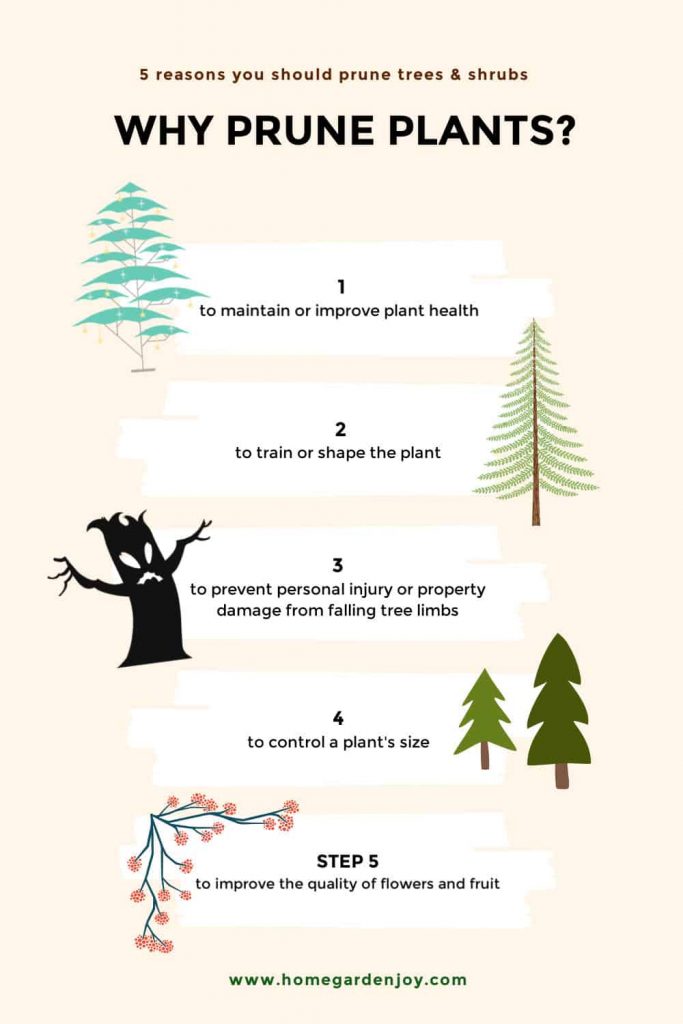 5 reasons you should prune trees & shrubs

WHY PRUNE PLANTS?

1
to maintain or improve plant health

2
to train or shape the plant

3
to prevent personal injury or property damage from falling tree limbs

4
to control a plant's size

STEP 5
to improve the quality of flowers and fruit

www.homegardenjoy.com